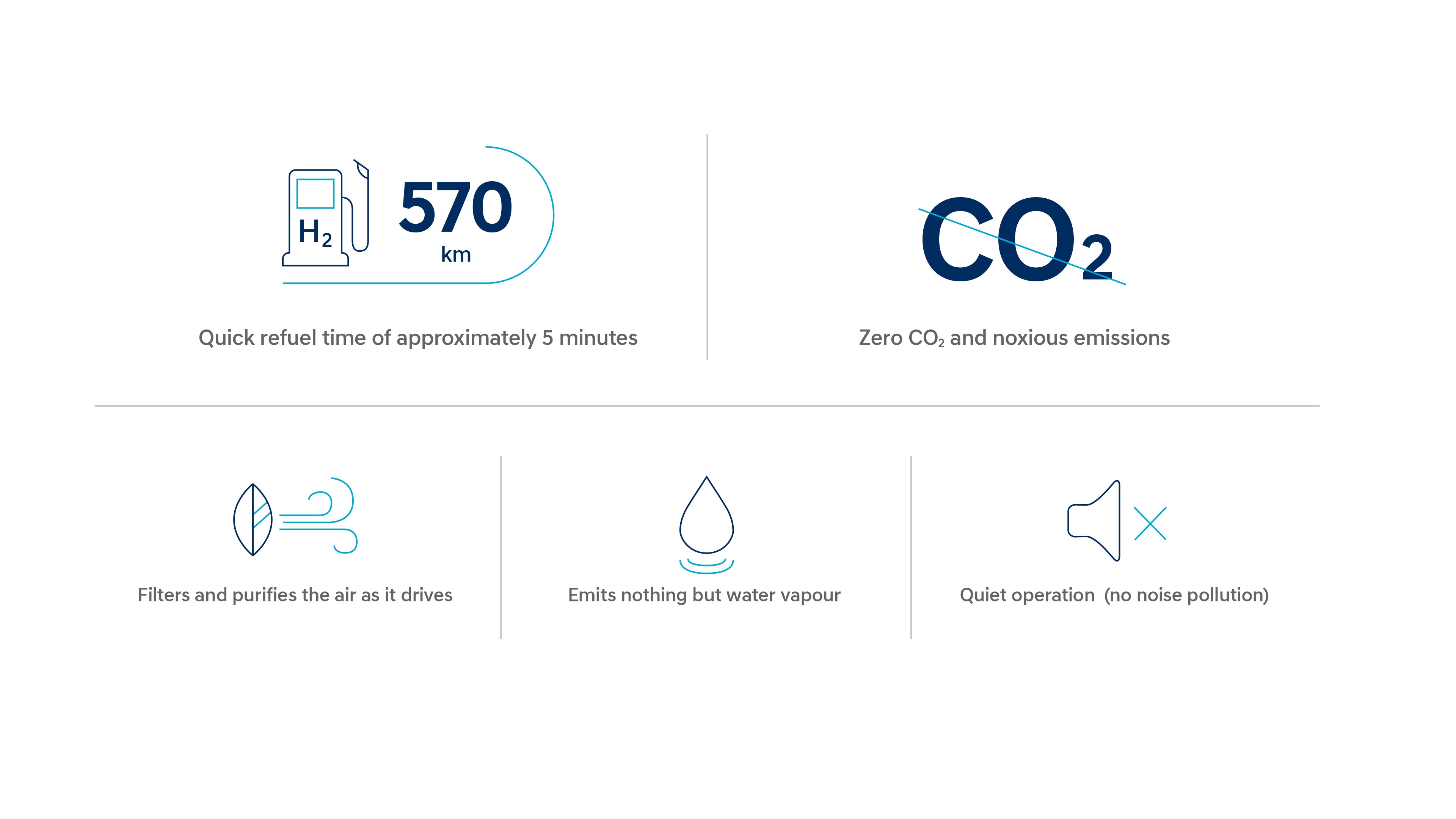 $H_2$ 570 km

Quick refuel time of approximately 5 minutes

$CO_2$

Zero $CO_2$ and noxious emissions

Filters and purifies the air as it drives

Emits nothing but water vapour

Quiet operation (no noise pollution)