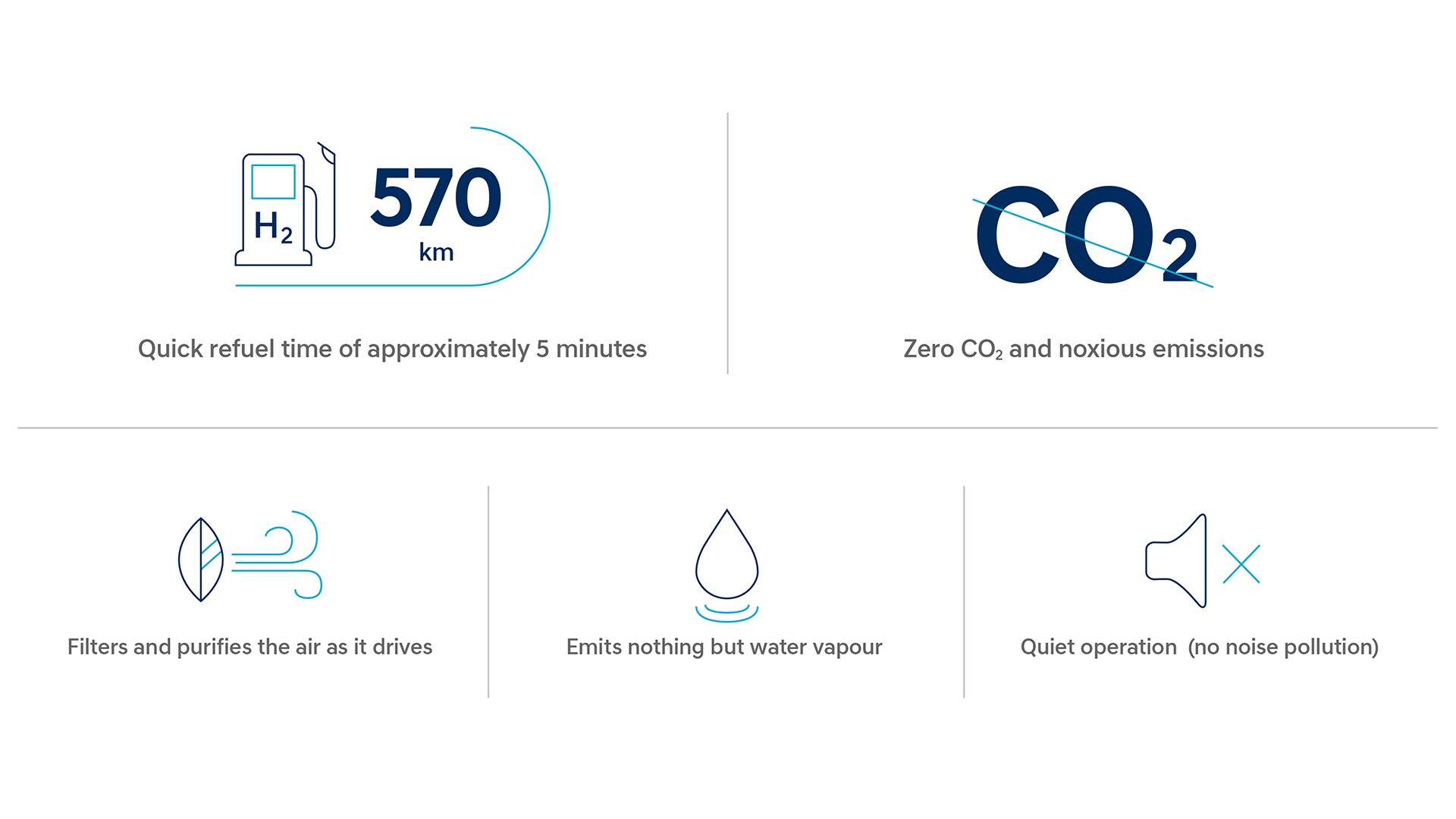 $H_2$ 570 km

Quick refuel time of approximately 5 minutes

$CO_2$

Zero $CO_2$ and noxious emissions

Filters and purifies the air as it drives

Emits nothing but water vapour

Quiet operation (no noise pollution)